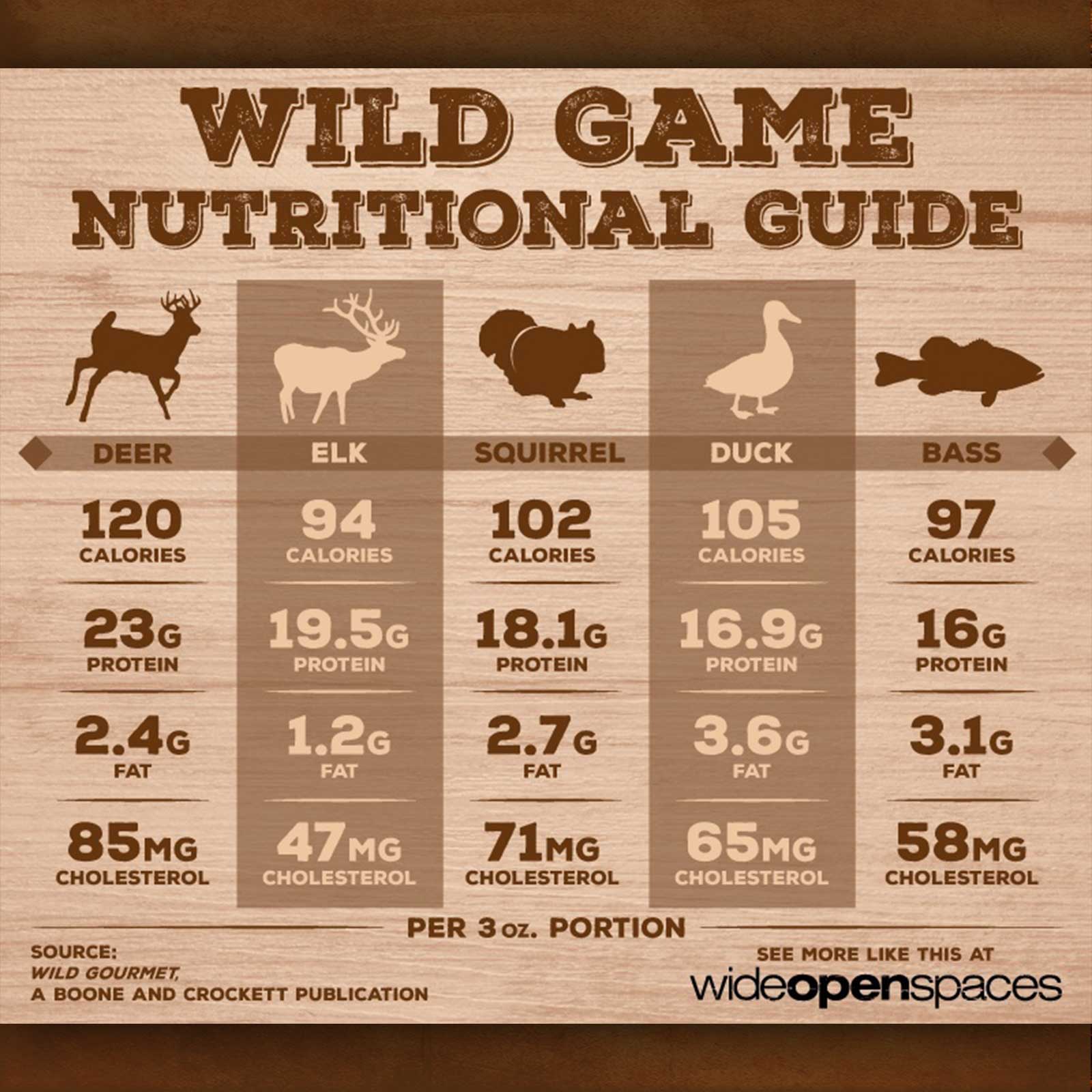 WILD GAME NUTRITIONAL GUIDE

| DEER | ELK | SQUIRREL | DUCK | BASS |
|---|---|---|---|---|
| 120 CALORIES | 94 CALORIES | 102 CALORIES | 105 CALORIES | 97 CALORIES |
| 23G PROTEIN | 19.5G PROTEIN | 18.1G PROTEIN | 16.9G PROTEIN | 16G PROTEIN |
| 2.4G FAT | 1.2G FAT | 2.7G FAT | 3.6G FAT | 3.1G FAT |
| 85MG CHOLESTEROL | 47MG CHOLESTEROL | 71MG CHOLESTEROL | 65MG CHOLESTEROL | 58MG CHOLESTEROL |

PER 3 OZ. PORTION

SOURCE:
WILD GOURMET,
A BOONE AND CROCKETT PUBLICATION

SEE MORE LIKE THIS AT
wideopenspaces